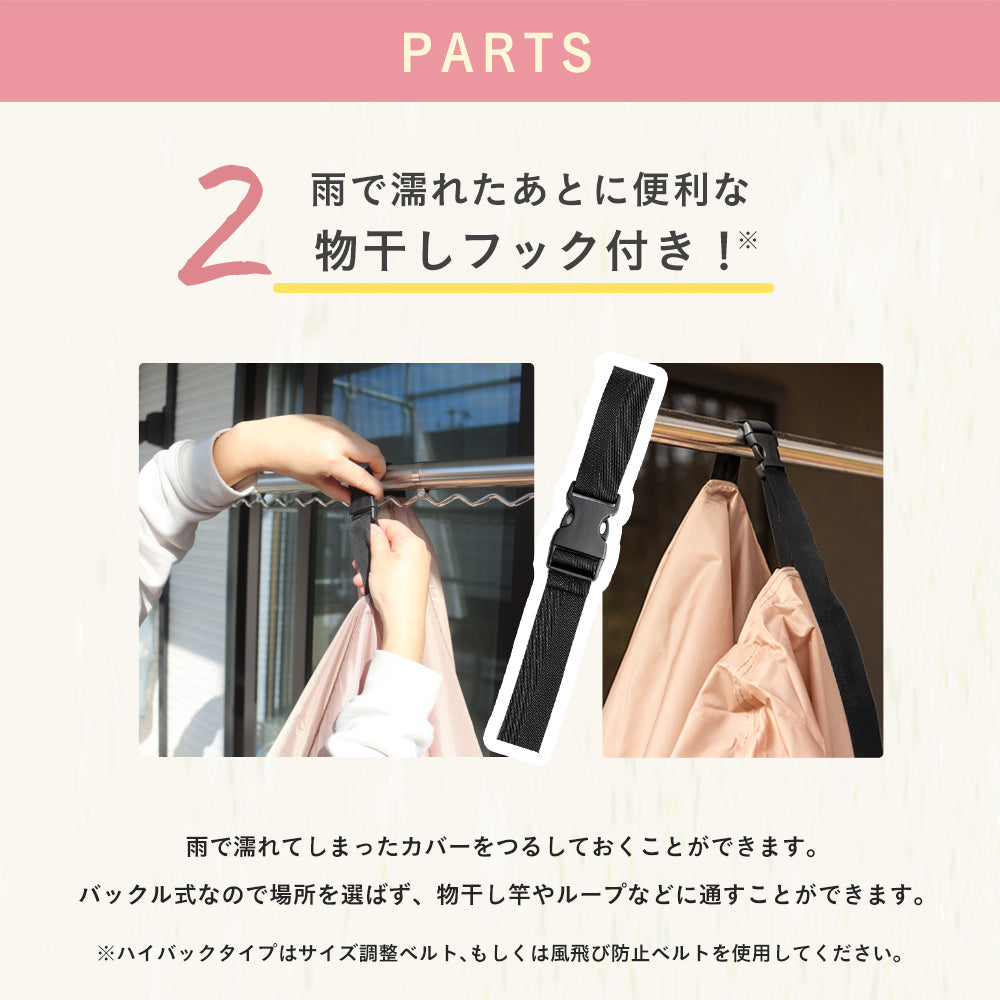 PARTS

2 雨で濡れたあとに便利な
物干しフック付き！※

雨で濡れてしまったカバーをつるしておくことができます。
バックル式なので場所を選ばず、物干し竿やループなどに通すことができます。

※ハイバックタイプはサイズ調整ベルト、もしくは風飛び防止ベルトを使用してください。